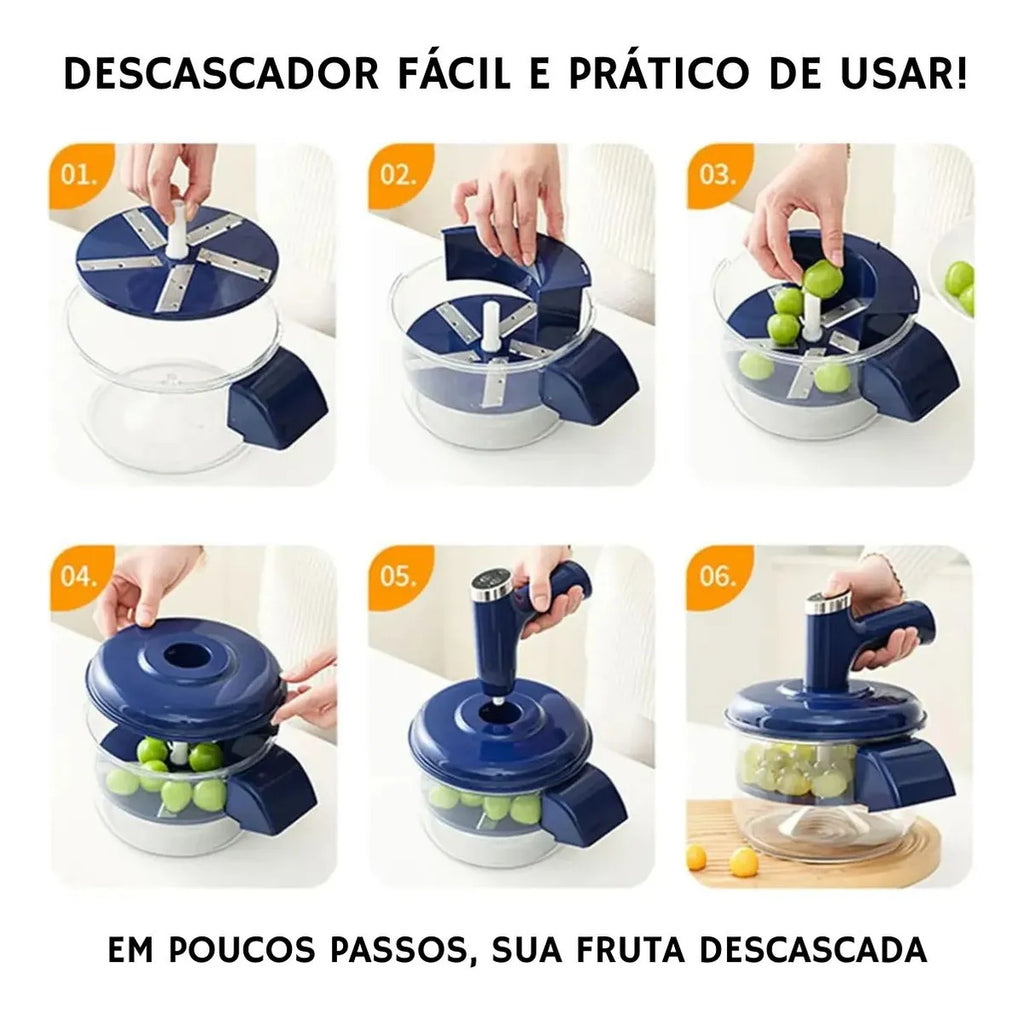 DESCASCADOR FÁCIL E PRÁTICO DE USAR!

01.

02.

03.

04.

05.

06.

EM POUCOS PASSOS, SUA FRUTA DESCASCADA