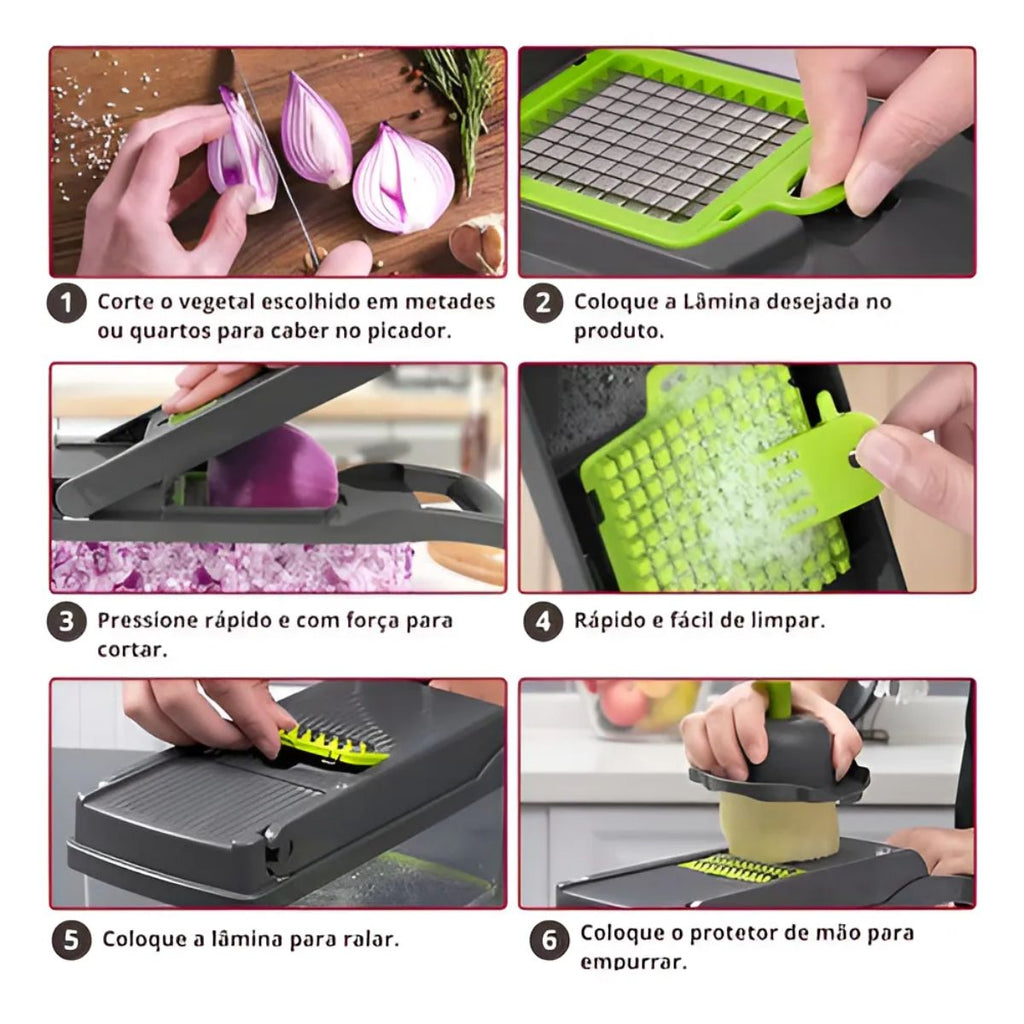 1 Corte o vegetal escolhido em metades ou quartos para caber no picador.

2 Coloque a Lâmina desejada no produto.

3 Pressione rápido e com força para cortar.

4 Rápido e fácil de limpar.

5 Coloque a lâmina para ralar.

6 Coloque o protetor de mão para empurrar.