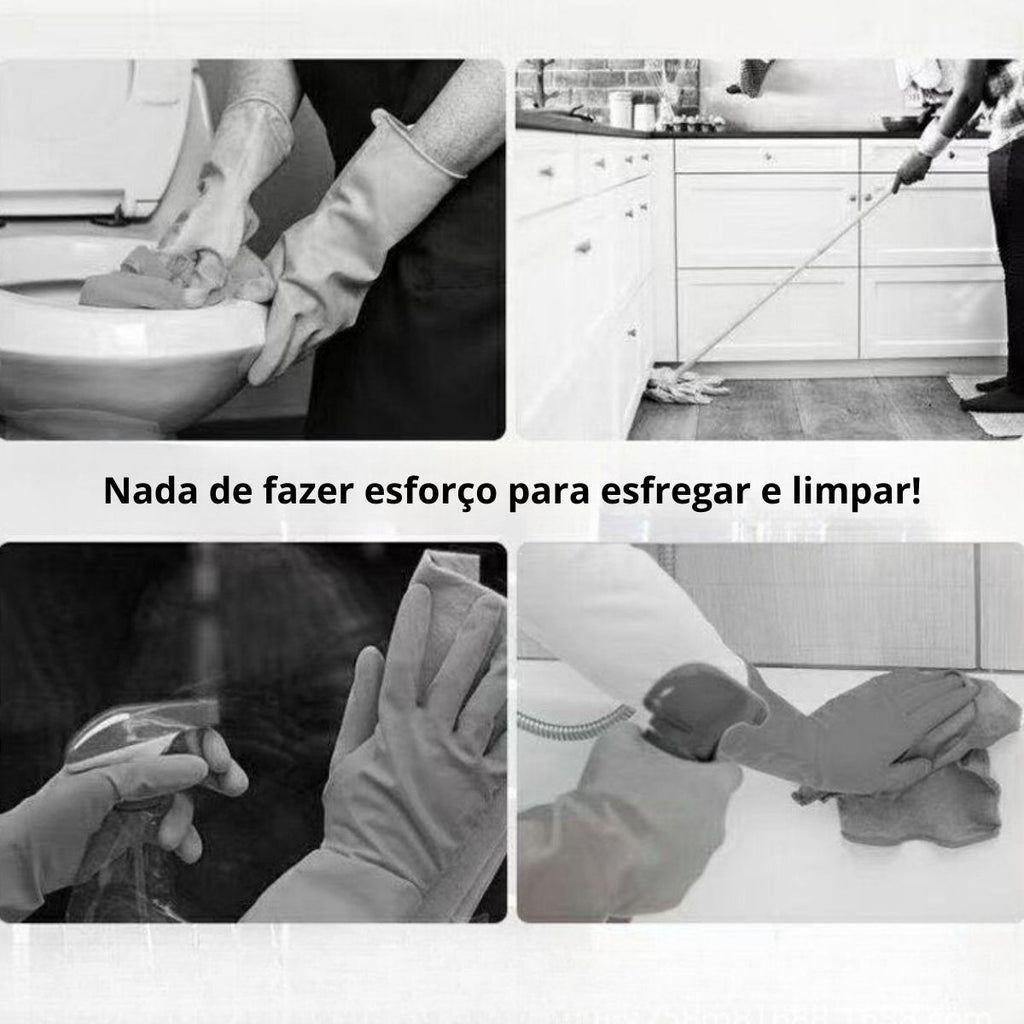 Nada de fazer esforço para esfregar e limpar!